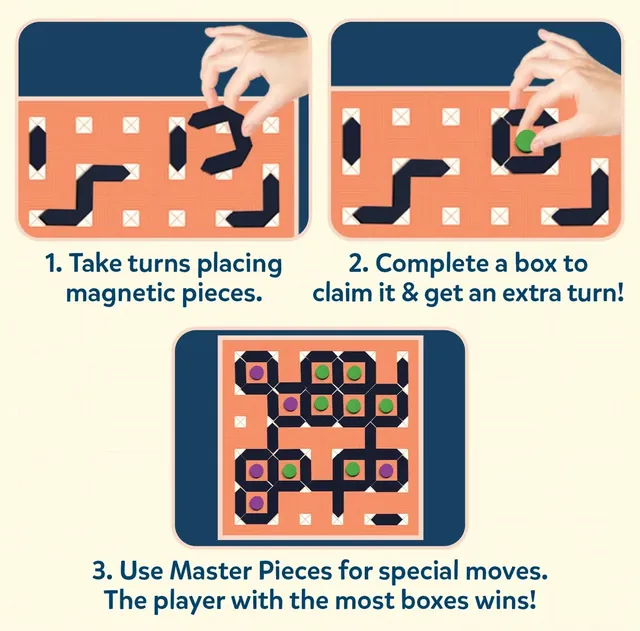 1. Take turns placing magnetic pieces.

2. Complete a box to claim it & get an extra turn!

3. Use Master Pieces for special moves. The player with the most boxes wins!